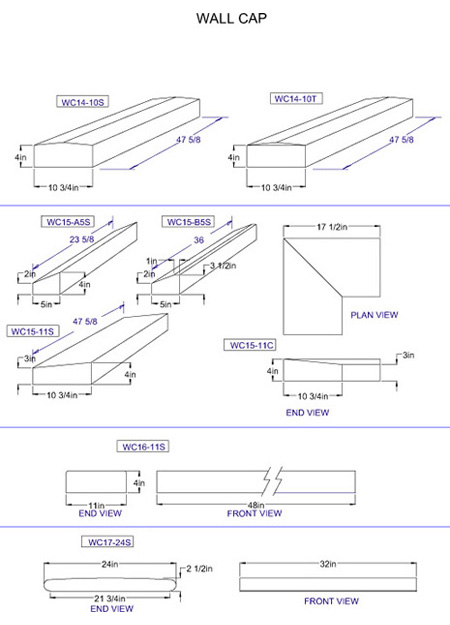 WALL CAP

WC14-10S

47 5/8

4in

10 3/4in

WC14-10T

47 5/8

4in

10 3/4in

WC15-A5S

23 5/8

2in

4in

5in

WC15-B5S

36

1in

2in

3 1/2in

5in

17 1/2in

PLAN VIEW

WC15-11S

47 5/8

3in

4in

10 3/4in

WC15-11C

3in

4in

10 3/4in

END VIEW

WC16-11S

4in

11in

END VIEW

48in

FRONT VIEW

WC17-24S

24in

2 1/2in

21 3/4in

END VIEW

32in

FRONT VIEW